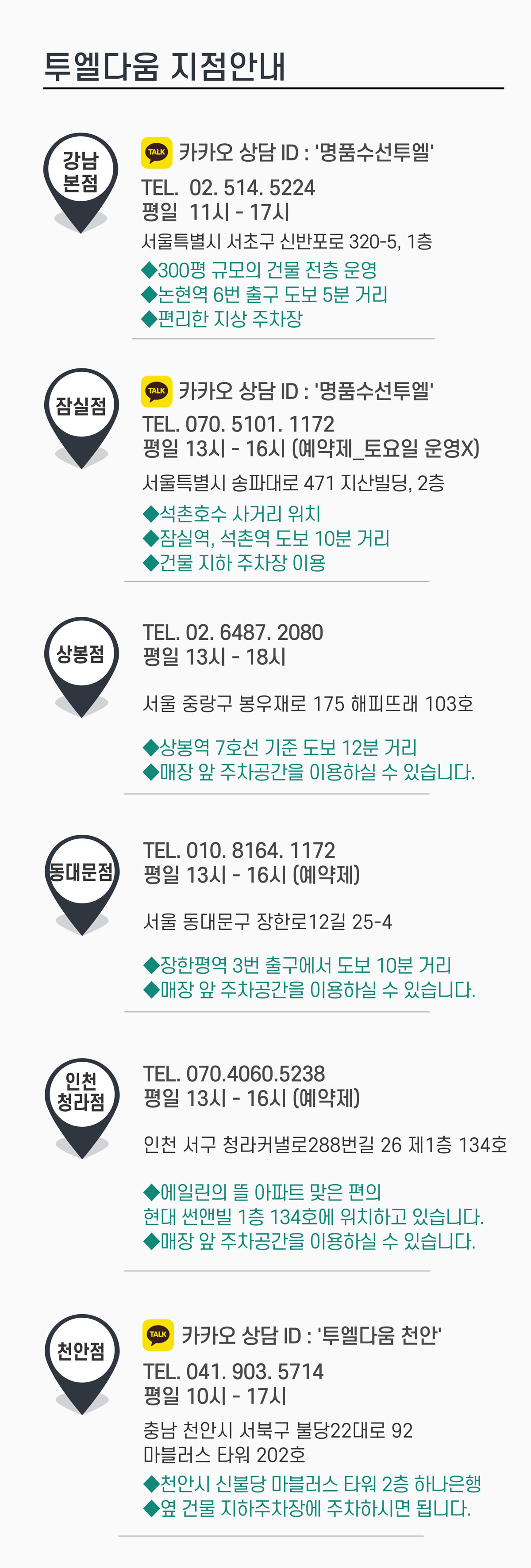 투엘다움 지점안내

강남
본점

TALK 카카오 상담 ID : '명품수선투엘'
TEL. 02. 514. 5224
평일 11시 - 17시
서울특별시 서초구 신반포로 320-5, 1층
◆300평 규모의 건물 전층 운영
◆논현역 6번 출구 도보 5분 거리
◆편리한 지상 주차장

잠실점

TALK 카카오 상담 ID : '명품수선투엘'
TEL. 070. 5101. 1172
평일 13시 - 16시 (예약제_토요일 운영X)
서울특별시 송파대로 471 지산빌딩, 2층
◆석촌호수 사거리 위치
◆잠실역, 석촌역 도보 10분 거리
◆건물 지하 주차장 이용

상봉점

TEL. 02. 6487. 2080
평일 13시 - 18시
서울 중랑구 봉우재로 175 해피뜨래 103호
◆상봉역 7호선 기준 도보 12분 거리
◆매장 앞 주차공간을 이용하실 수 있습니다.

동대문점

TEL. 010. 8164. 1172
평일 13시 - 16시 (예약제)
서울 동대문구 장한로12길 25-4
◆장한평역 3번 출구에서 도보 10분 거리
◆매장 앞 주차공간을 이용하실 수 있습니다.

인천
청라점

TEL. 070.4060.5238
평일 13시 - 16시 (예약제)
인천 서구 청라커낼로288번길 26 제1층 134호
◆에일린의 뜰 아파트 맞은 편의
현대 썬앤빌 1층 134호에 위치하고 있습니다.
◆매장 앞 주차공간을 이용하실 수 있습니다.

천안점

TALK 카카오 상담 ID : '투엘다움 천안'
TEL. 041. 903. 5714
평일 10시 - 17시
충남 천안시 서북구 불당22대로 92
마블러스 타워 202호
◆천안시 신불당 마블러스 타워 2층 하나은행
◆옆 건물 지하주차장에 주차하시면 됩니다.